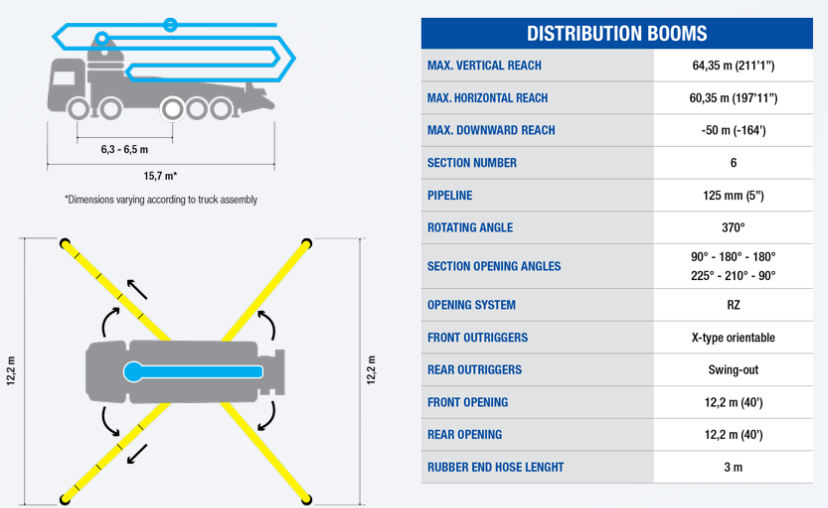 6,3 - 6,5 m

15,7 m*

*Dimensions varying according to truck assembly

12,2 m

12,2 m

| DISTRIBUTION BOOMS | |
|---|---|
| MAX. VERTICAL REACH | 64,35 m (211'1") |
| MAX. HORIZONTAL REACH | 60,35 m (197'11") |
| MAX. DOWNWARD REACH | -50 m (-164') |
| SECTION NUMBER | 6 |
| PIPELINE | 125 mm (5") |
| ROTATING ANGLE | 370° |
| SECTION OPENING ANGLES | 90° - 180° - 180° 225° - 210° - 90° |
| OPENING SYSTEM | RZ |
| FRONT OUTRIGGERS | X-type orientable |
| REAR OUTRIGGERS | Swing-out |
| FRONT OPENING | 12,2 m (40') |
| REAR OPENING | 12,2 m (40') |
| RUBBER END HOSE LENGHT | 3 m |